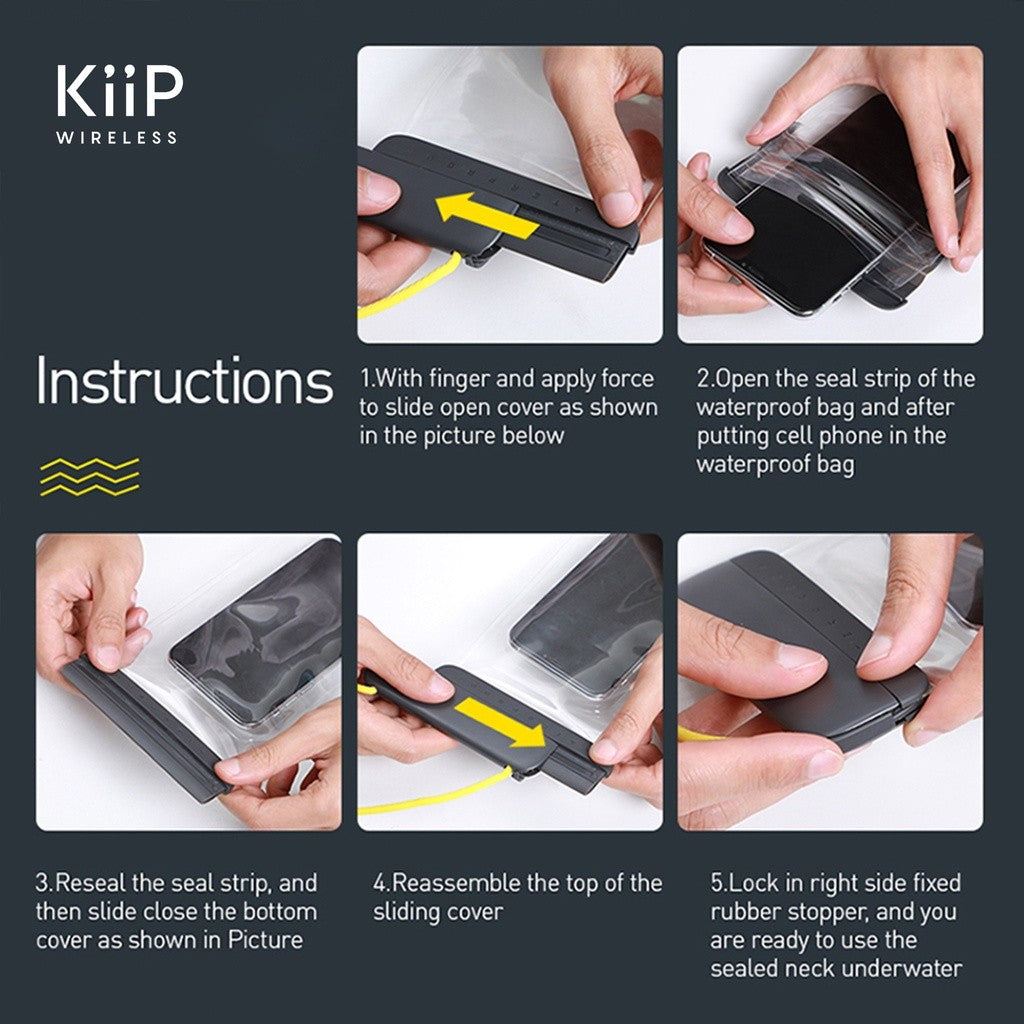 KiiP
WIRELESS

Instructions

1.With finger and apply force to slide open cover as shown in the picture below

2.Open the seal strip of the waterproof bag and after putting cell phone in the waterproof bag

3.Reseal the seal strip, and then slide close the bottom cover as shown in Picture

4.Reassemble the top of the sliding cover

5.Lock in right side fixed rubber stopper, and you are ready to use the sealed neck underwater